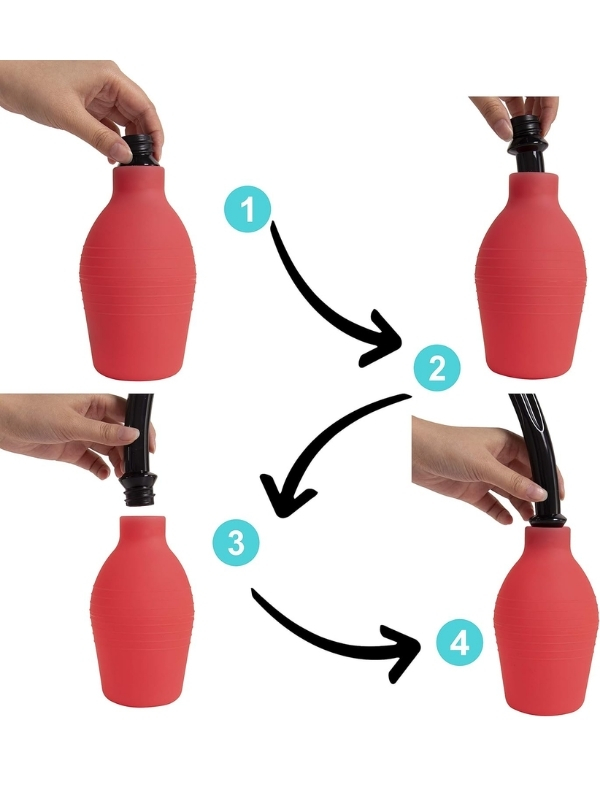 1
2
3
4